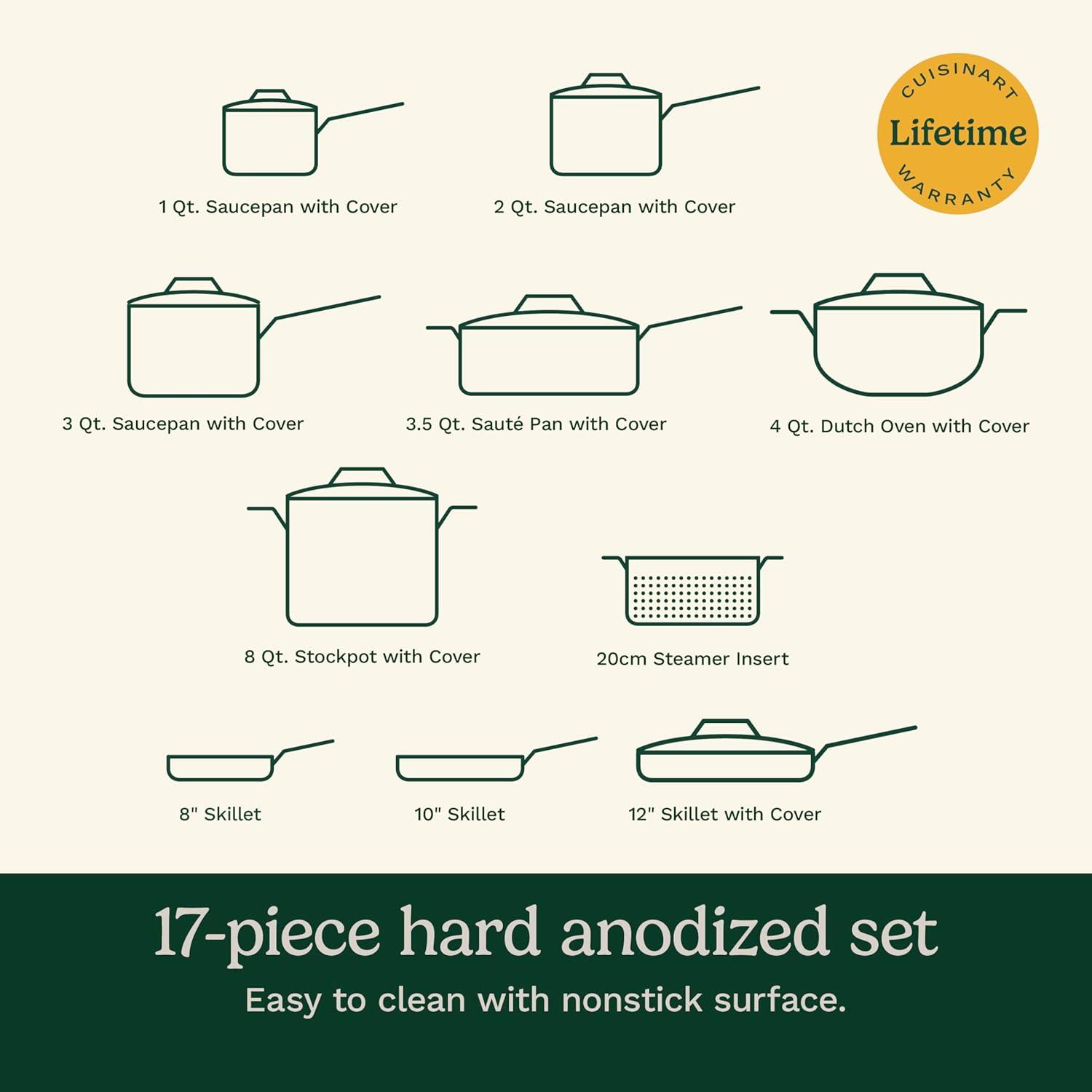 1 Qt. Saucepan with Cover

2 Qt. Saucepan with Cover

CUISINART
Lifetime
WARRANTY

3 Qt. Saucepan with Cover

3.5 Qt. Sauté Pan with Cover

4 Qt. Dutch Oven with Cover

8 Qt. Stockpot with Cover

20cm Steamer Insert

8" Skillet

10" Skillet

12" Skillet with Cover

17-piece hard anodized set

Easy to clean with nonstick surface.